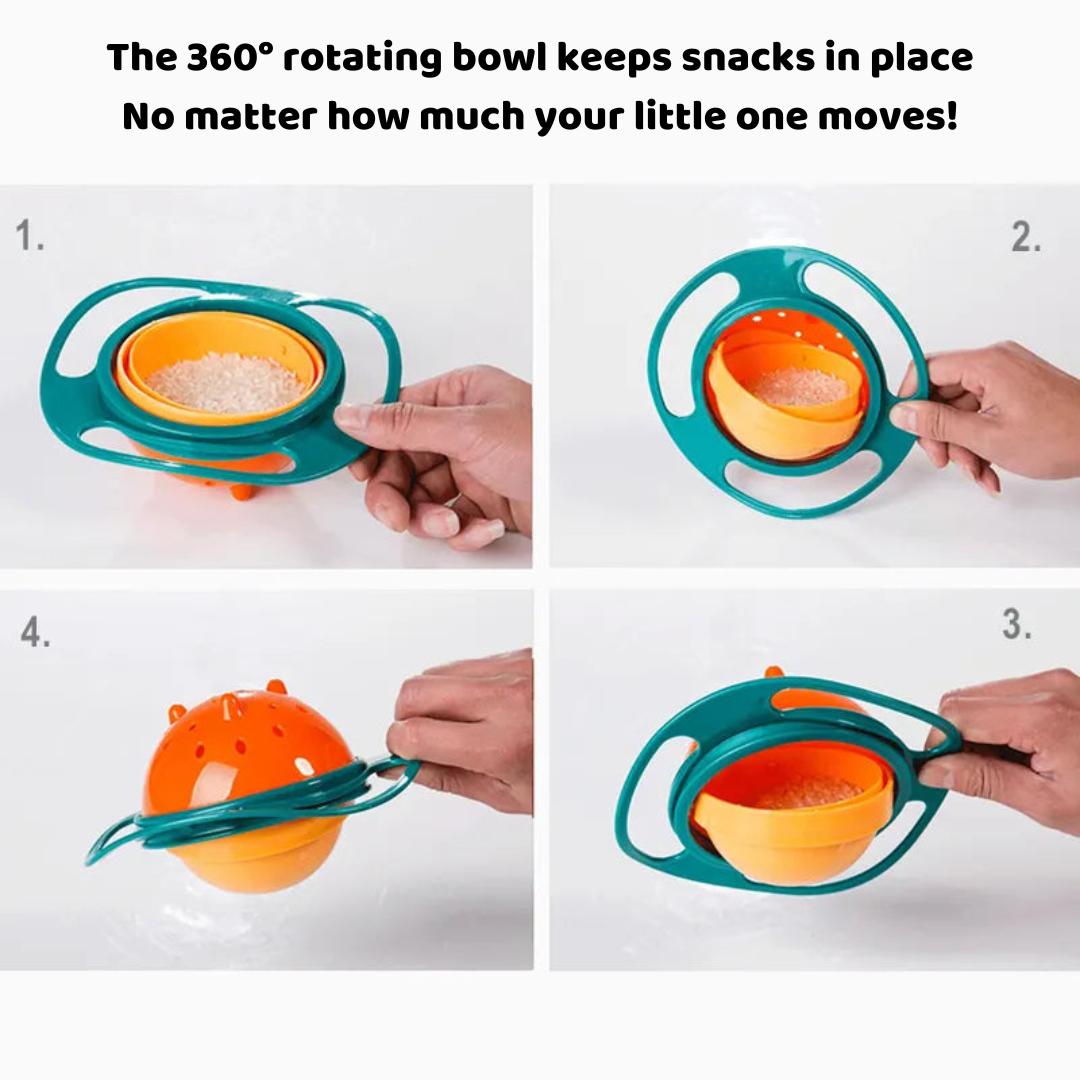 The 360° rotating bowl keeps snacks in place
No matter how much your little one moves!

1.

2.

4.

3.