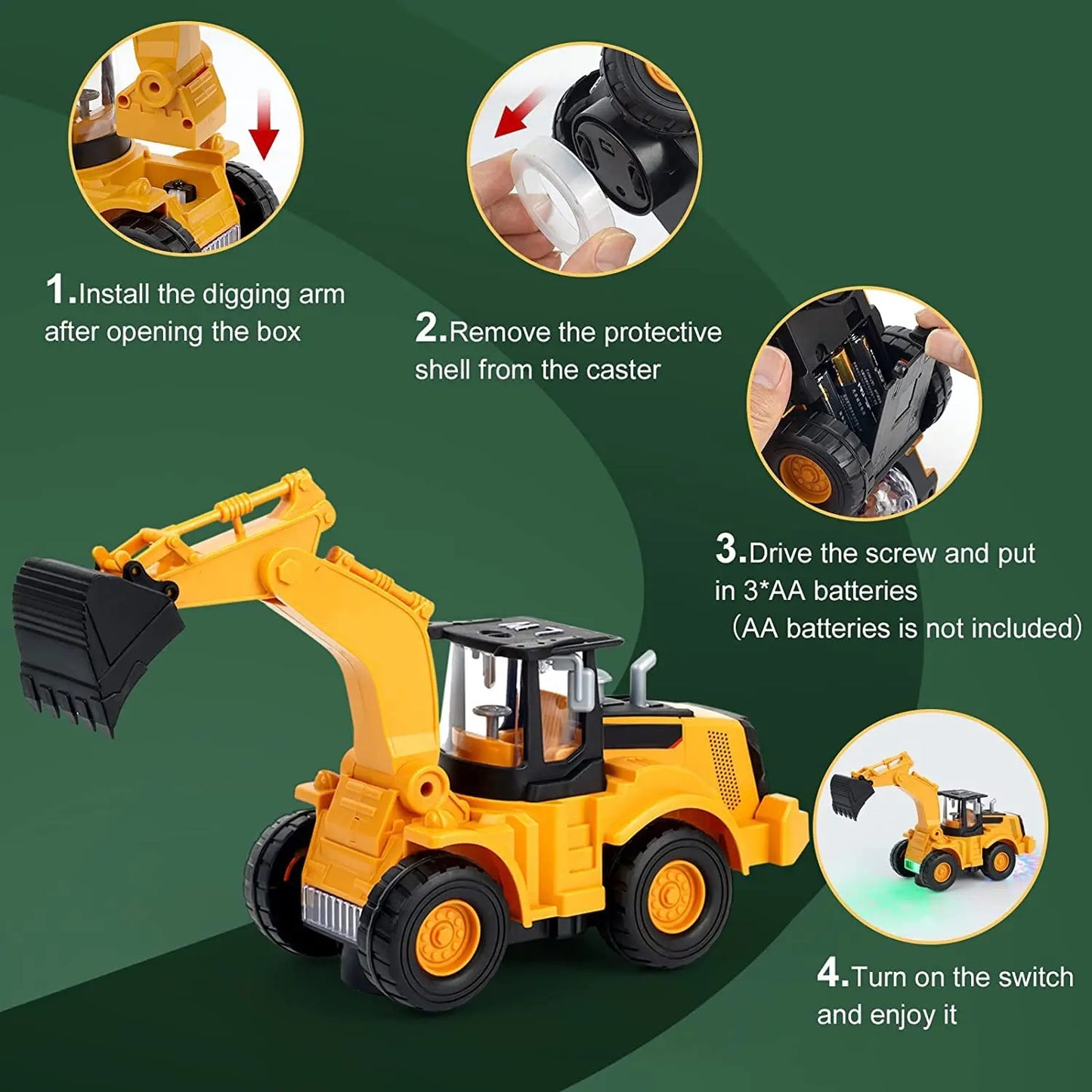 1.Install the digging arm after opening the box

2.Remove the protective shell from the caster

3.Drive the screw and put in 3*AA batteries
（AA batteries is not included）

4.Turn on the switch and enjoy it